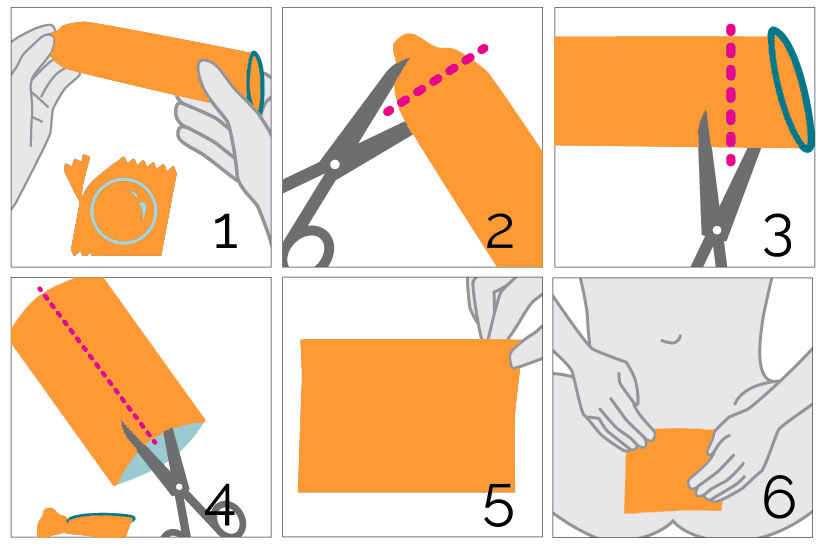 1

2

3

4

5

6